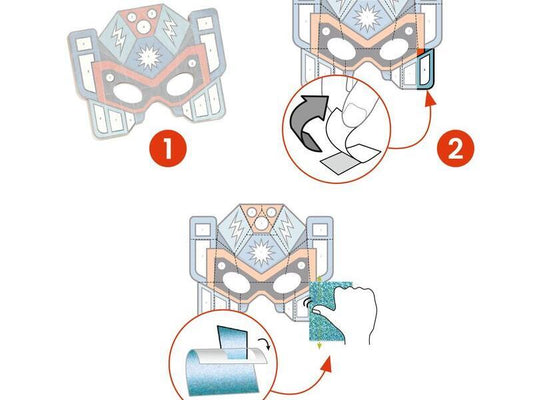 1

2