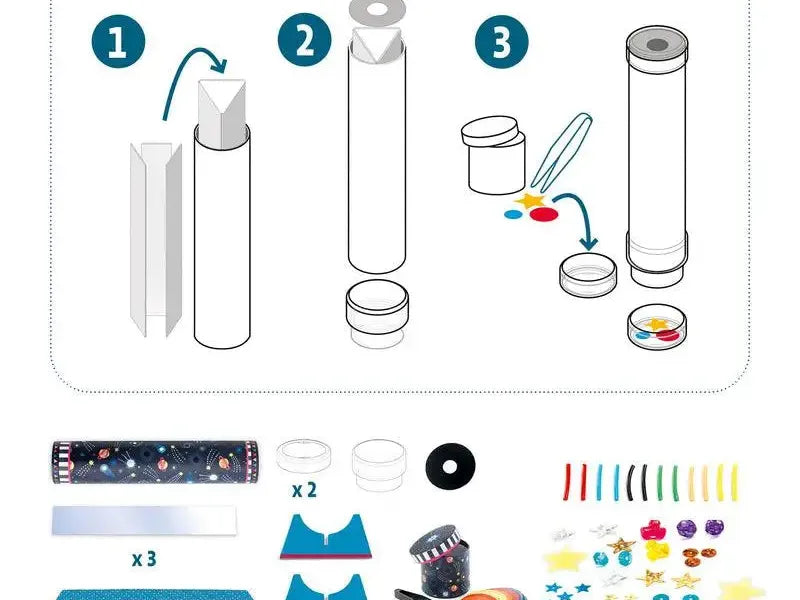 1

2

3

x 2

x 3